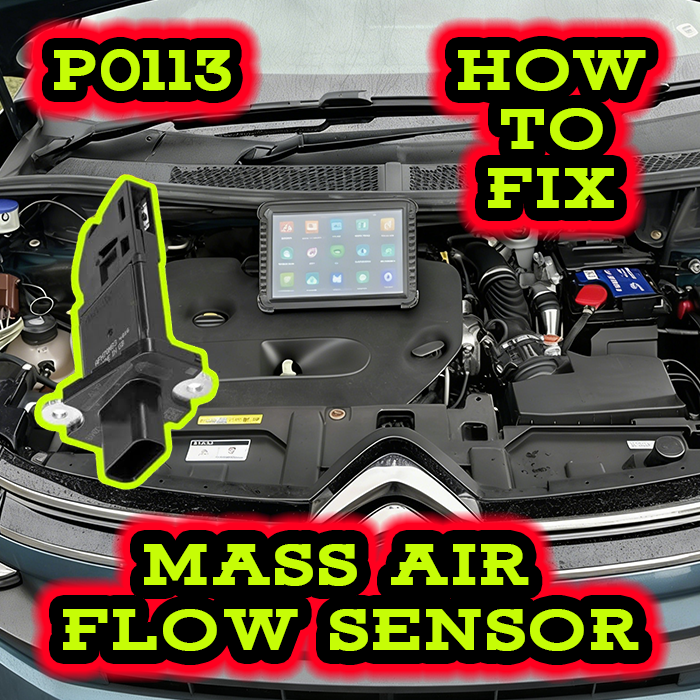 P0113

HOW TO FIX

MASS AIR FLOW SENSOR